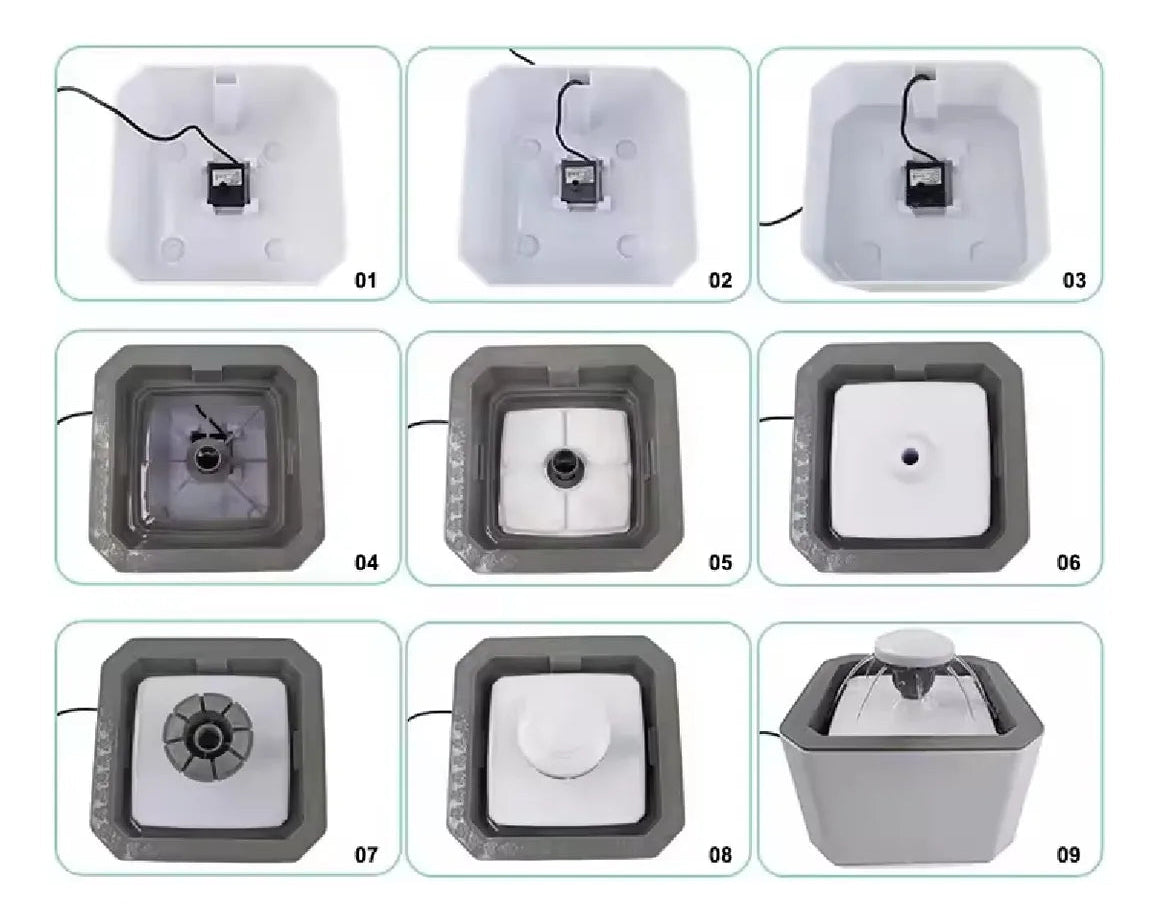 01

02

03

04

05

06

07

08

09